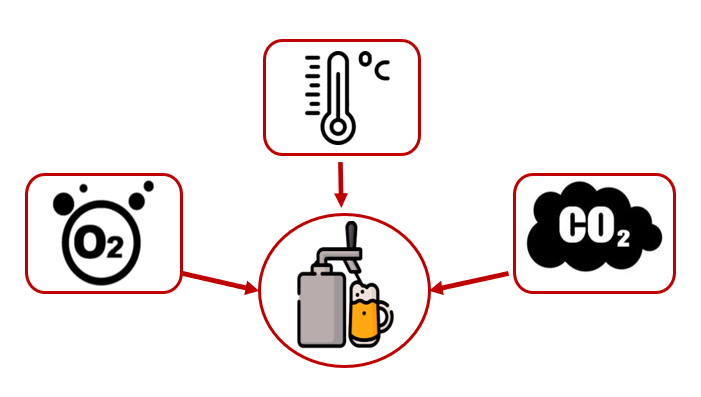 °C

$O_2$

$CO_2$